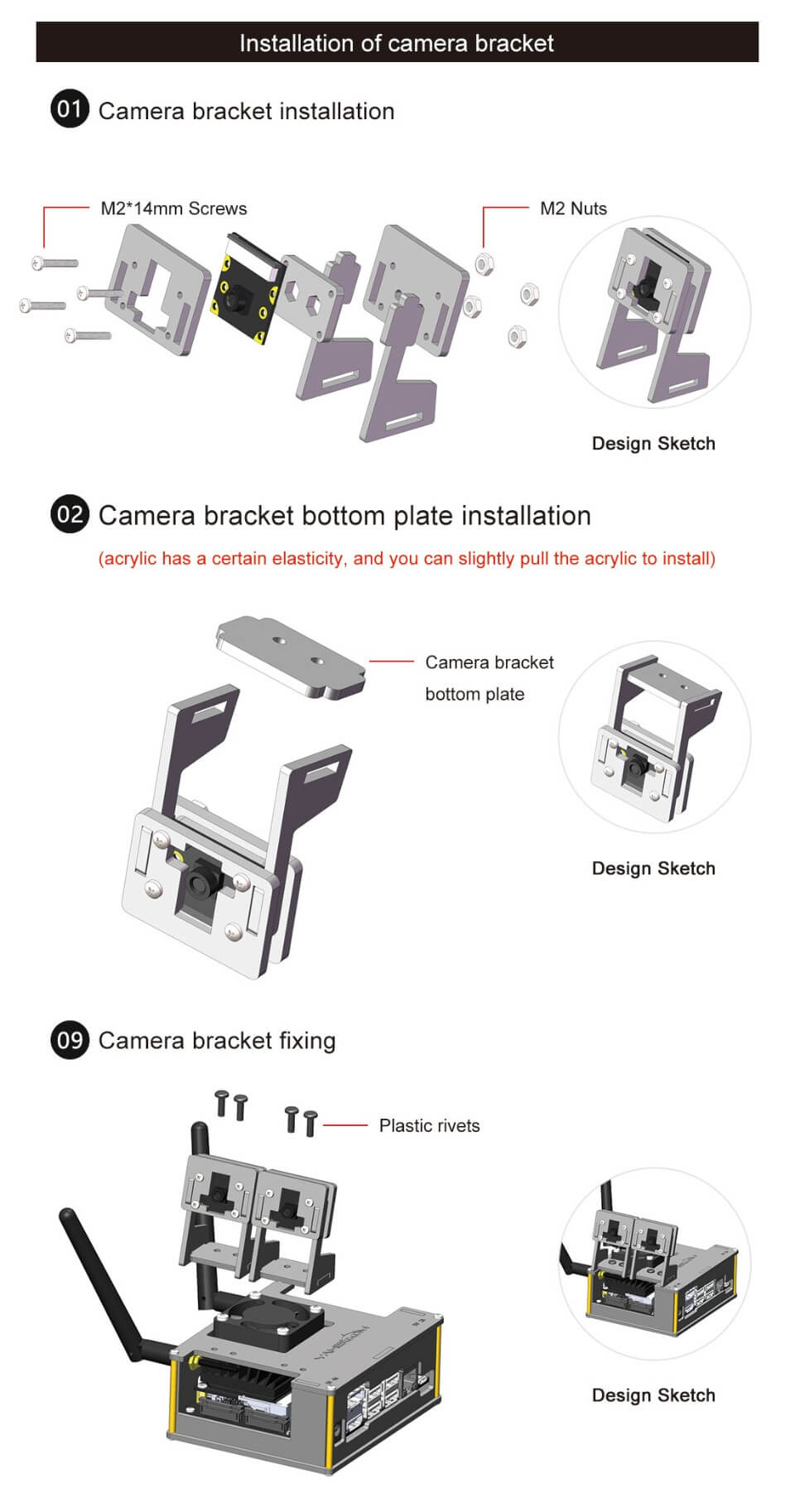 Installation of camera bracket

01 Camera bracket installation

M2*14mm Screws

M2 Nuts

Design Sketch

02 Camera bracket bottom plate installation

(acrylic has a certain elasticity, and you can slightly pull the acrylic to install)

Camera bracket bottom plate

Design Sketch

09 Camera bracket fixing

Plastic rivets

YAHBOOM

Design Sketch